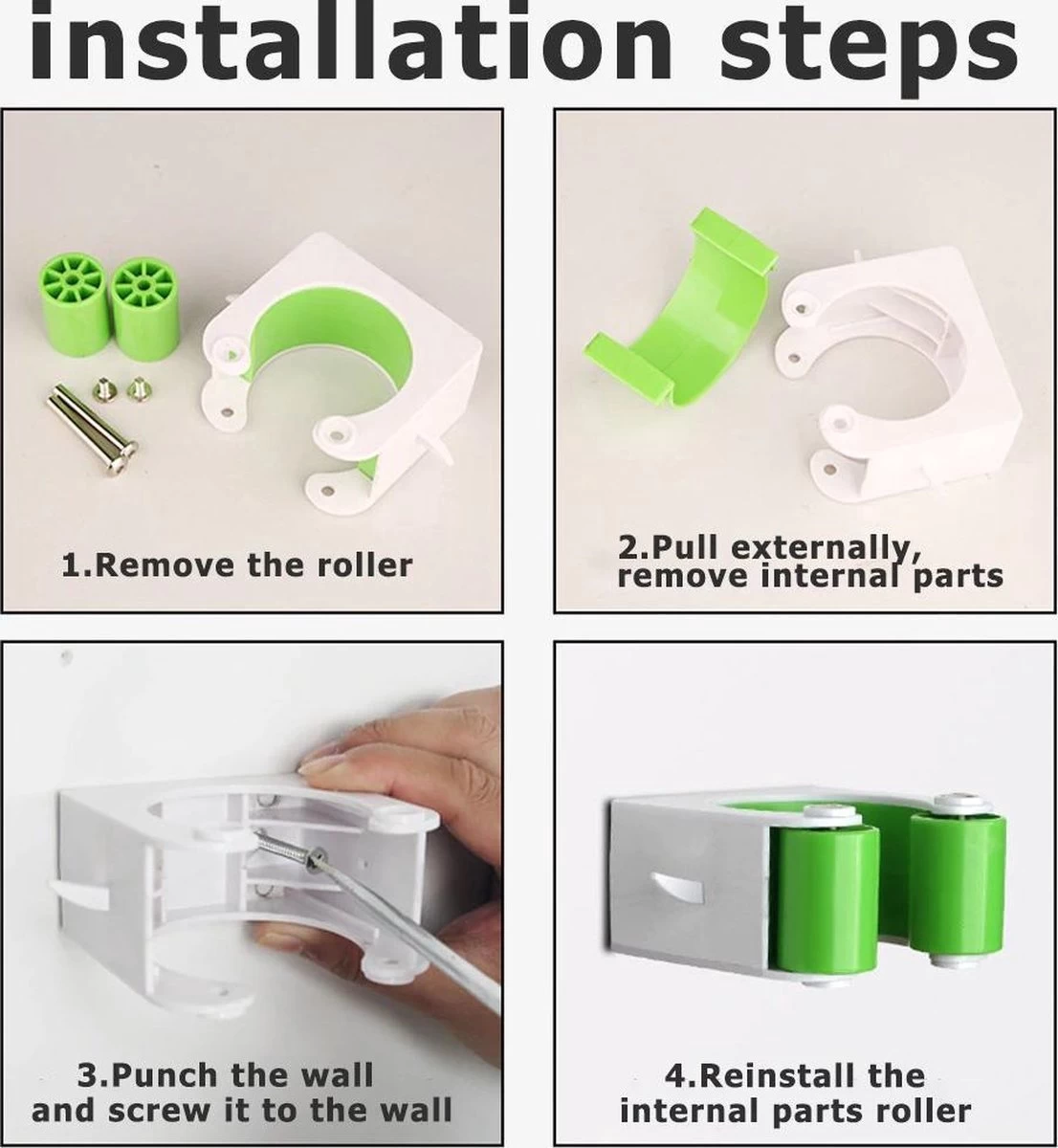 installation steps

1.Remove the roller

2.Pull externally, remove internal parts

3.Punch the wall and screw it to the wall

4.Reinstall the internal parts roller