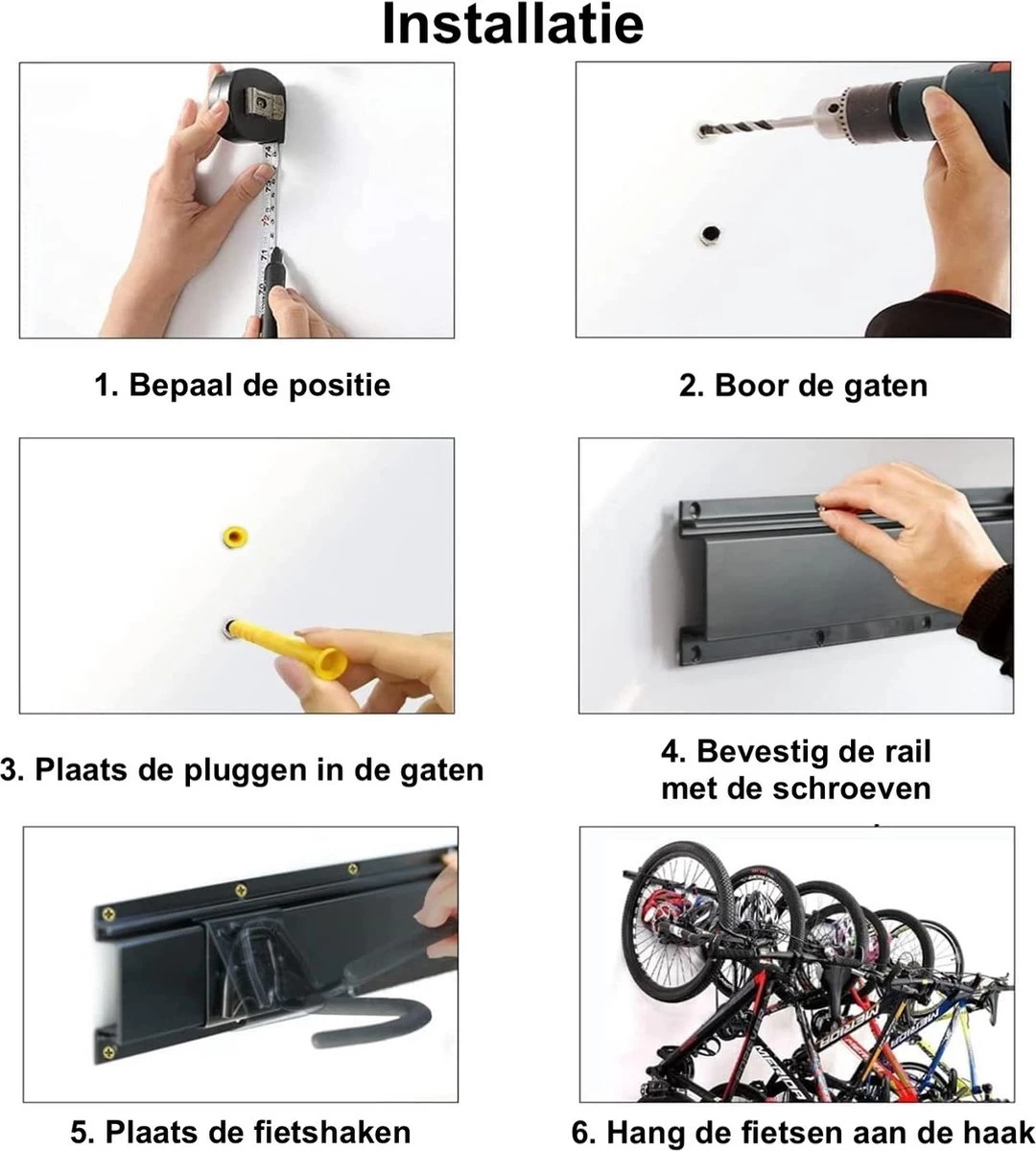 Installatie

1. Bepaal de positie

2. Boor de gaten

3. Plaats de pluggen in de gaten

4. Bevestig de rail met de schroeven

5. Plaats de fietshaken

6. Hang de fietsen aan de haak